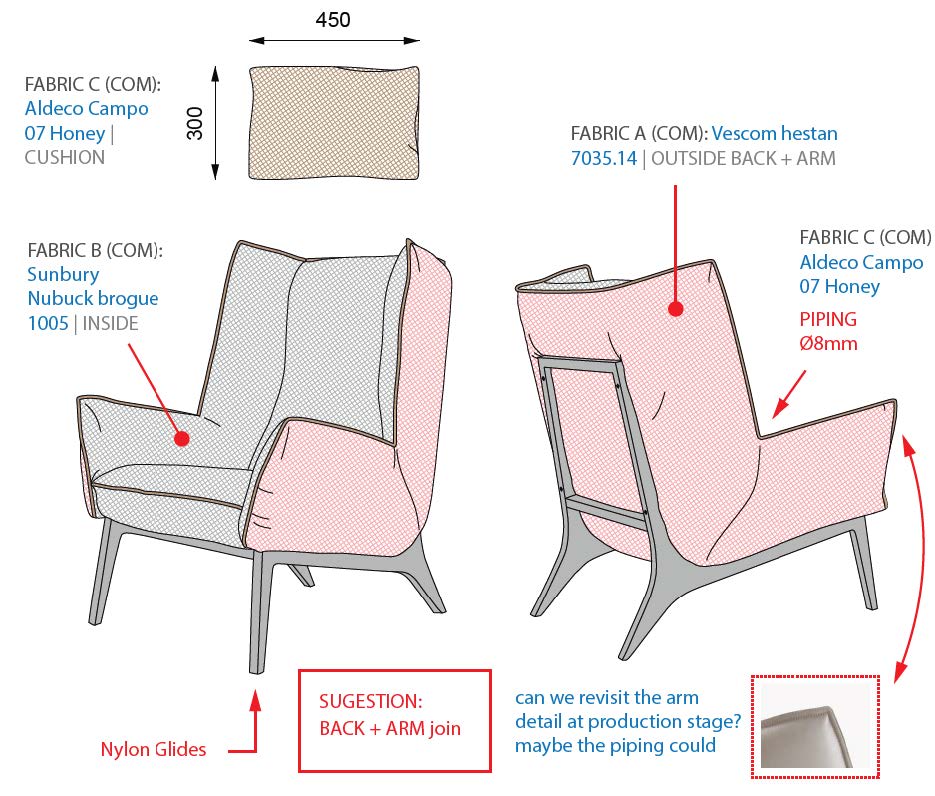 450

300

FABRIC C (COM):
Aldeco Campo
07 Honey |
CUSHION

FABRIC A (COM): Vescom hestan
7035.14 | OUTSIDE BACK + ARM

FABRIC B (COM):
Sunbury
Nubuck brogue
1005 | INSIDE

FABRIC C (COM)
Aldeco Campo
07 Honey

PIPING
Ø8mm

Nylon Glides

SUGESTION:
BACK + ARM join

can we revisit the arm detail at production stage? maybe the piping could